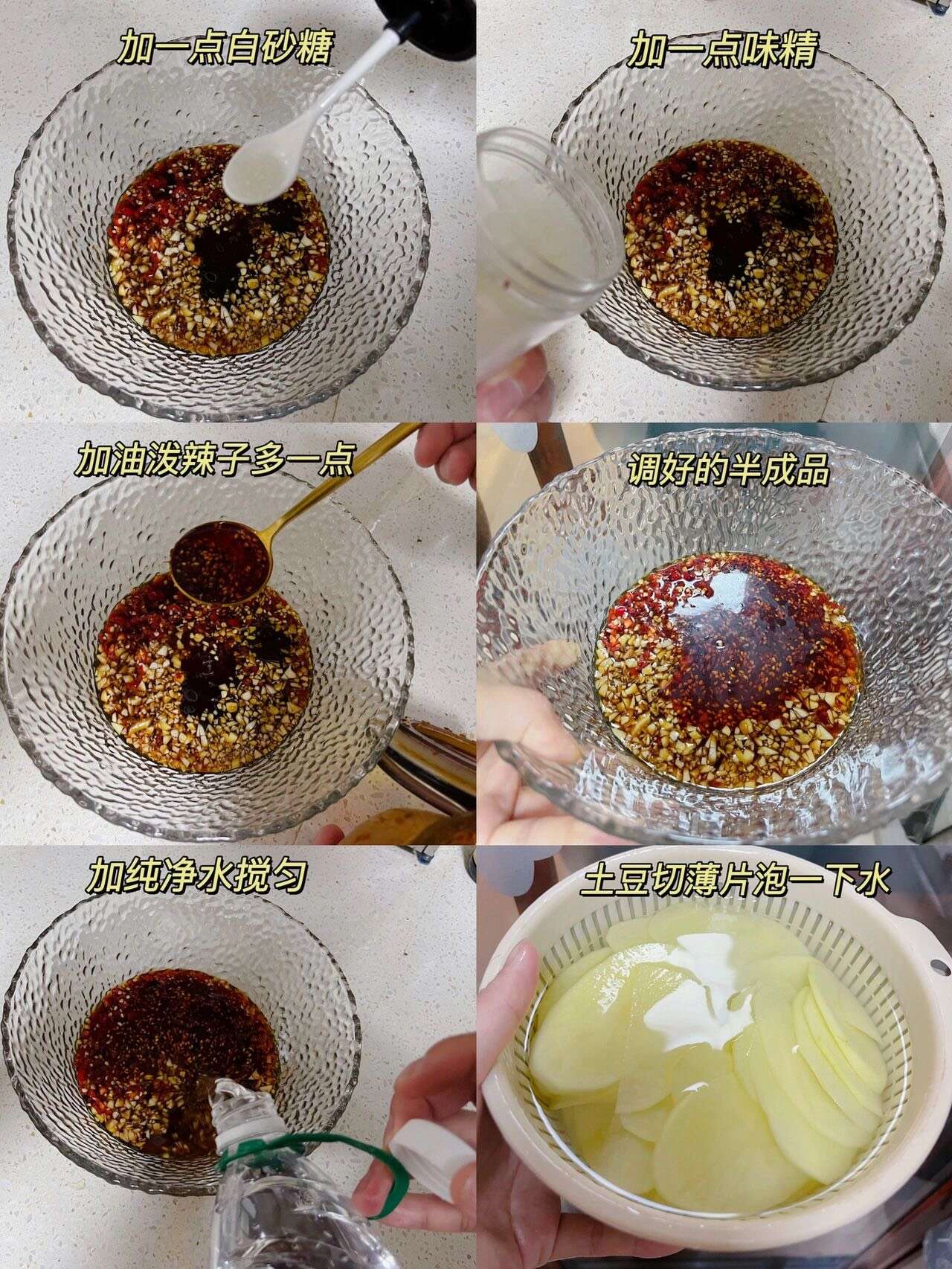 加一点白砂糖

加一点味精

加油泼辣子多一点

调好的半成品

加纯净水搅匀

土豆切薄片泡一下水